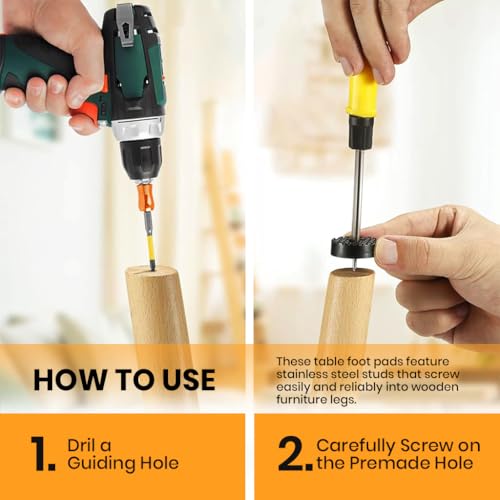 HOW TO USE

These table foot pads feature stainless steel studs that screw easily and reliably into wooden furniture legs.

1. Dril a Guiding Hole

2. Carefully Screw on the Premade Hole